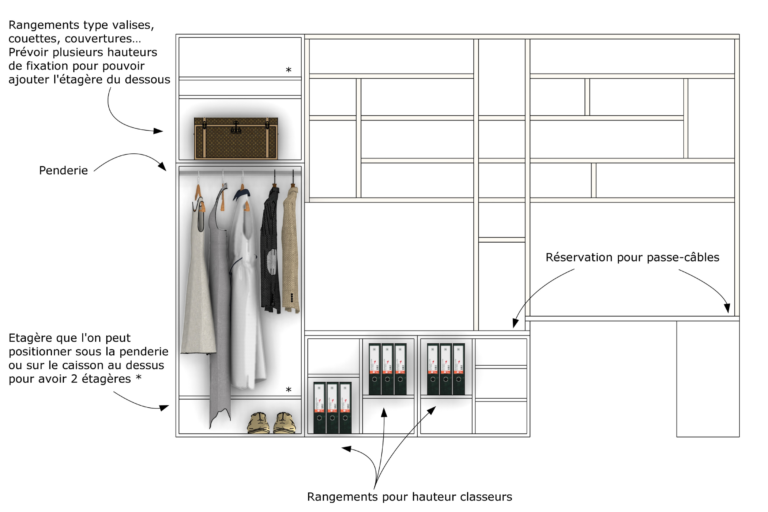 Rangements type valises, couettes, couvertures... Prévoir plusieurs hauteurs de fixation pour pouvoir ajouter l'étagère du dessous

*

Penderie

Réservation pour passe-câbles

Etagère que l'on peut positionner sous la penderie ou sur le caisson au dessus pour avoir 2 étagères *

*

Rangements pour hauteur classeurs